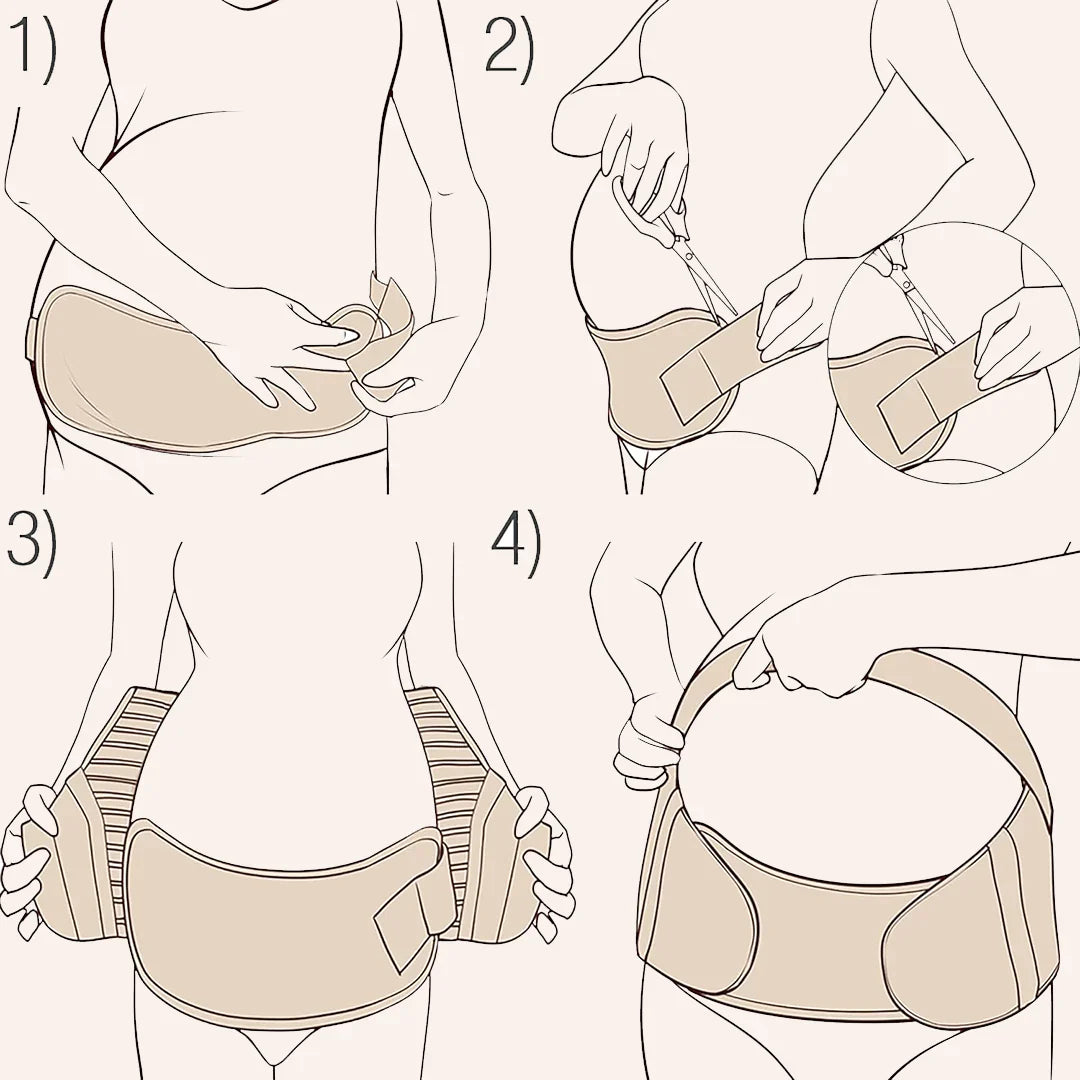 1)

2)

3)

4)